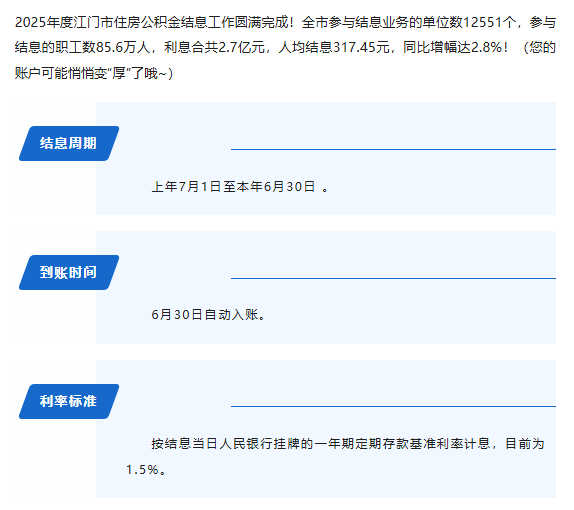 2025年度江门市住房公积金结息工作圆满完成！全市参与结息业务的单位数12551个，参与结息的职工数85.6万人，利息合共2.7亿元，人均结息317.45元，同比增幅达2.8%！（您的账户可能悄悄变“厚”了哦~）

结息周期

上年7月1日至本年6月30日 。

到账时间

6月30日自动入账。

利率标准

按结息当日人民银行挂牌的一年期定期存款基准利率计息，目前为1.5%。